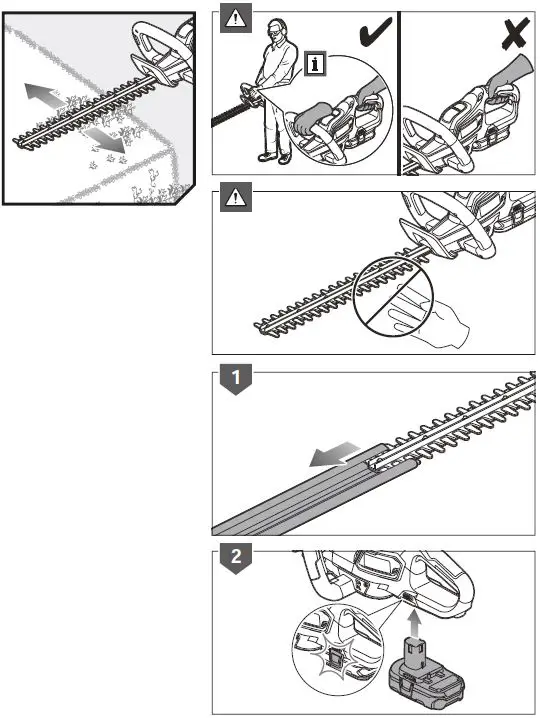 i

1

2