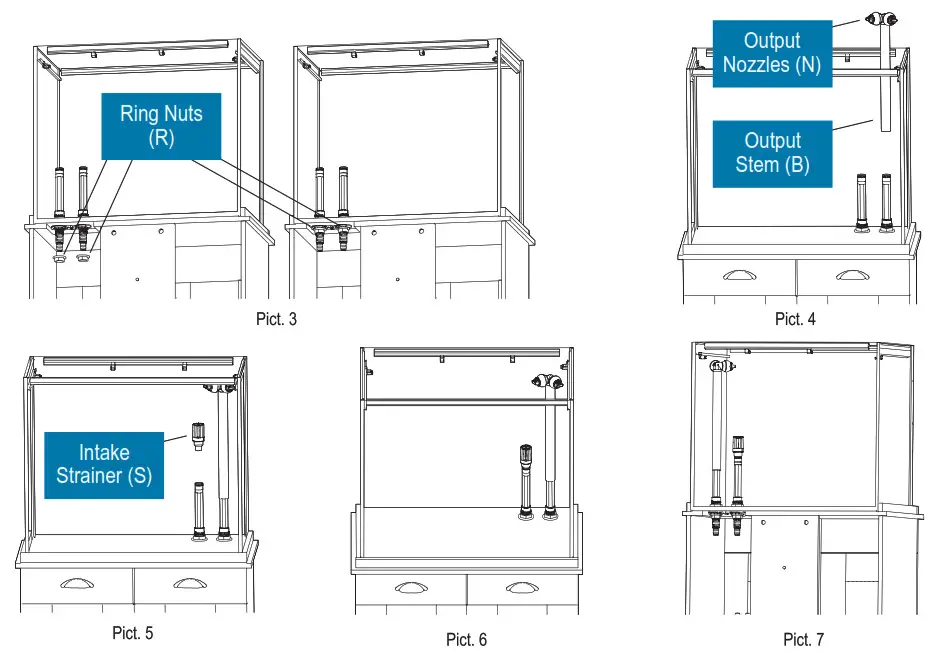 Ring Nuts
(R)

Pict. 3

Output
Nozzles (N)

Output
Stem (B)

Pict. 4

Intake
Strainer (S)

Pict. 5

Pict. 6

Pict. 7