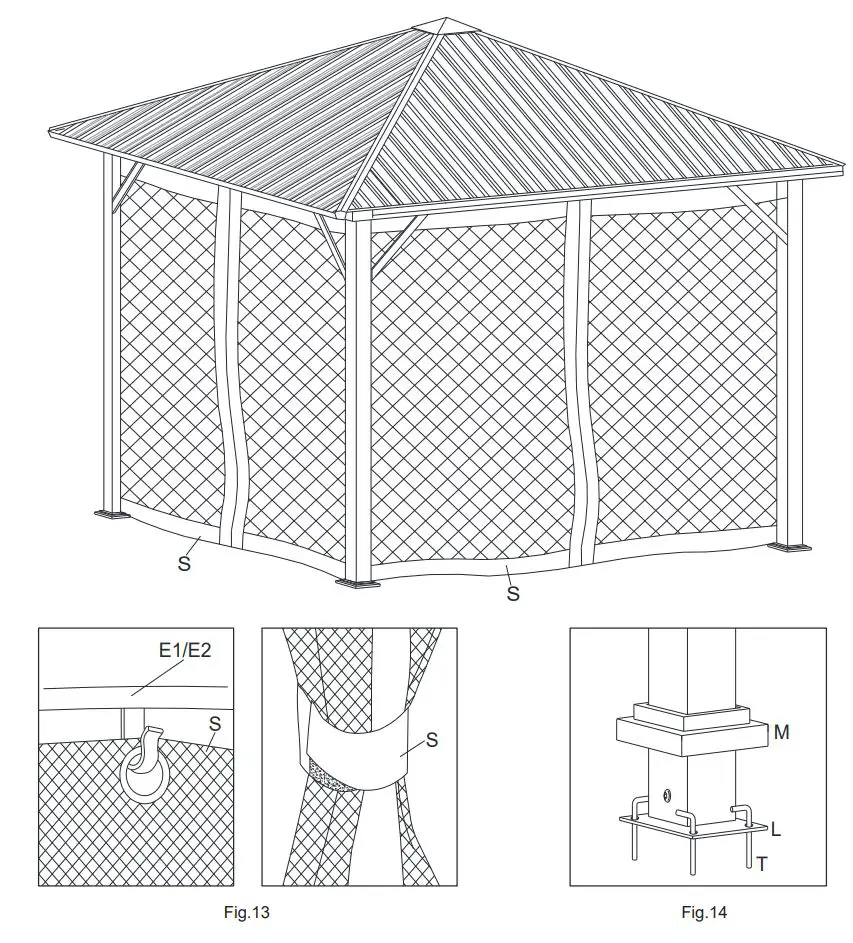 S

S

E1/E2

S

S

M

L

T

Fig.13

Fig.14