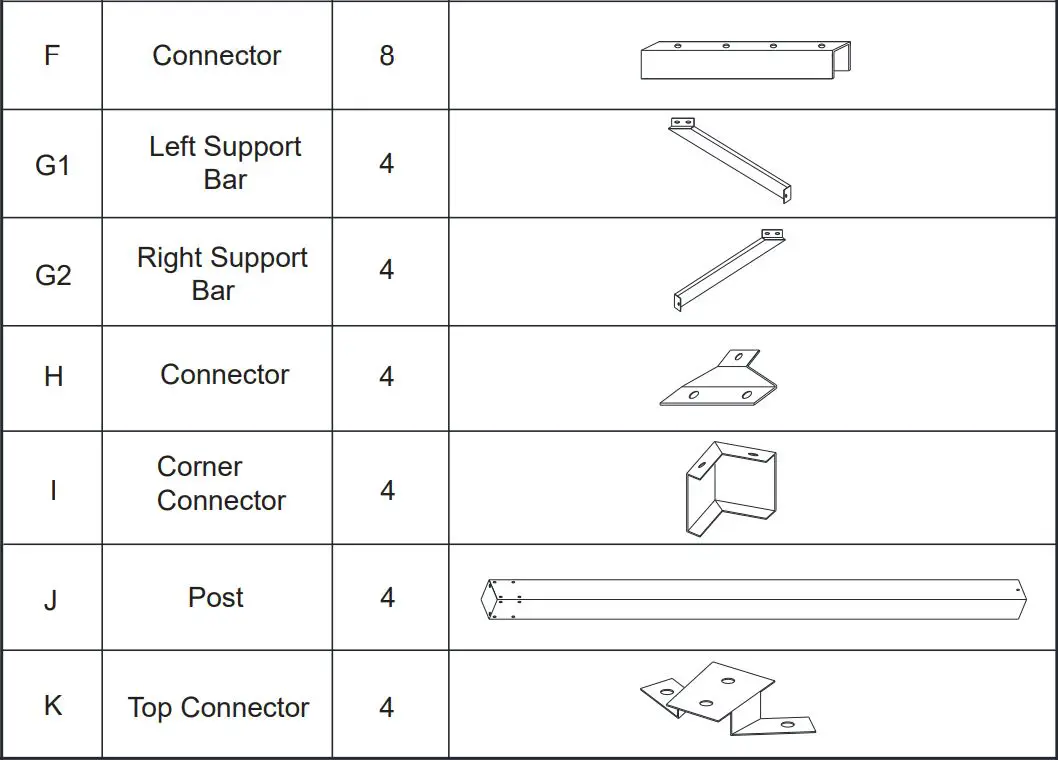 | F | Connector | 8 | |
|---|---|---|---|
| G1 | Left Support Bar | 4 | |
| G2 | Right Support Bar | 4 | |
| H | Connector | 4 | |
| I | Corner Connector | 4 | |
| J | Post | 4 | |
| K | Top Connector | 4 | |