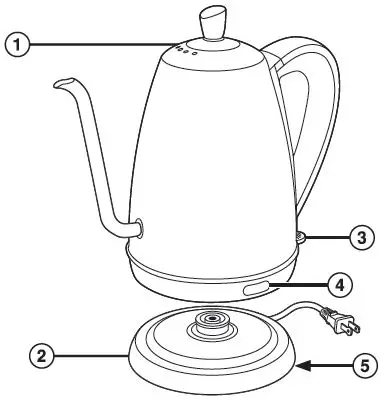 1
3
4
2
5