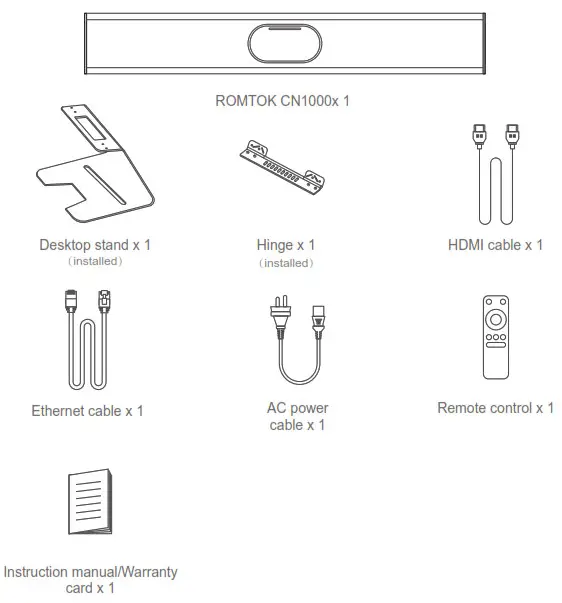 ROMTOK CN1000x 1

Desktop stand x 1
（installed）

Hinge x 1
（installed）

HDMI cable x 1

Ethernet cable x 1

AC power cable x 1

Remote control x 1

Instruction manual/Warranty card x 1