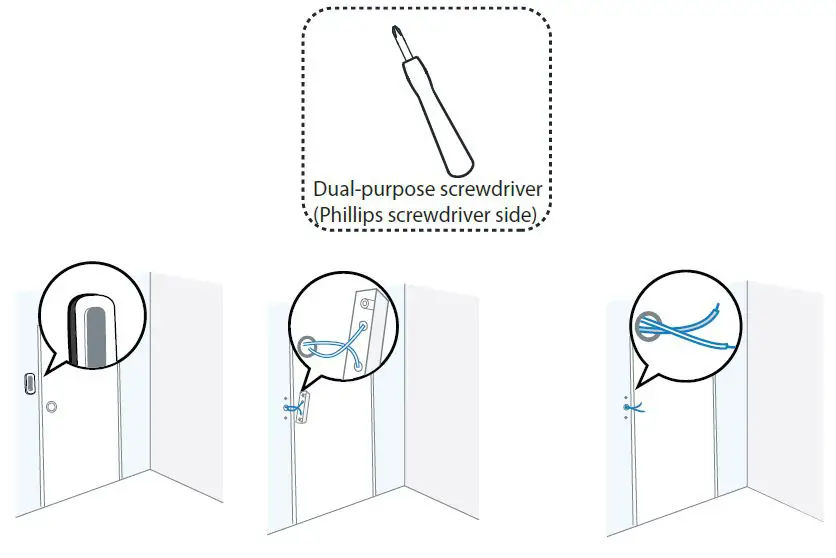 Dual-purpose screwdriver
(Phillips screwdriver side)