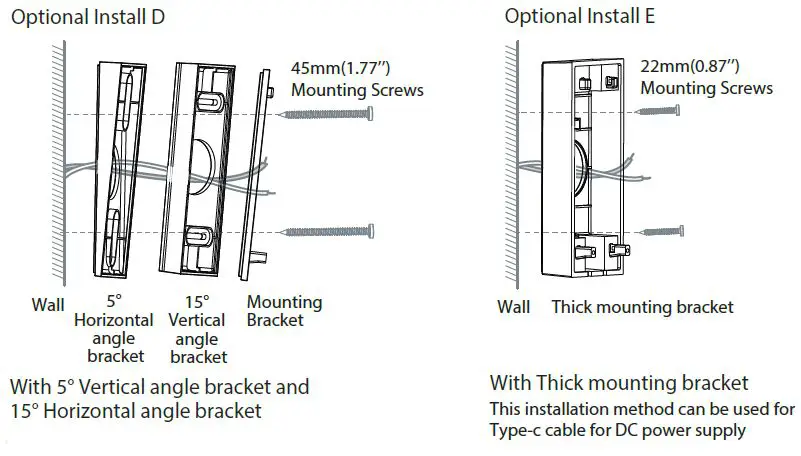 Optional Install D

45mm(1.77″)
Mounting Screws

Wall

5°
Horizontal
angle
bracket

15°
Vertical
angle
bracket

Mounting
Bracket

With 5° Vertical angle bracket and 15° Horizontal angle bracket

Optional Install E

22mm(0.87″)
Mounting Screws

Wall

Thick mounting bracket

With Thick mounting bracket

This installation method can be used for Type-c cable for DC power supply