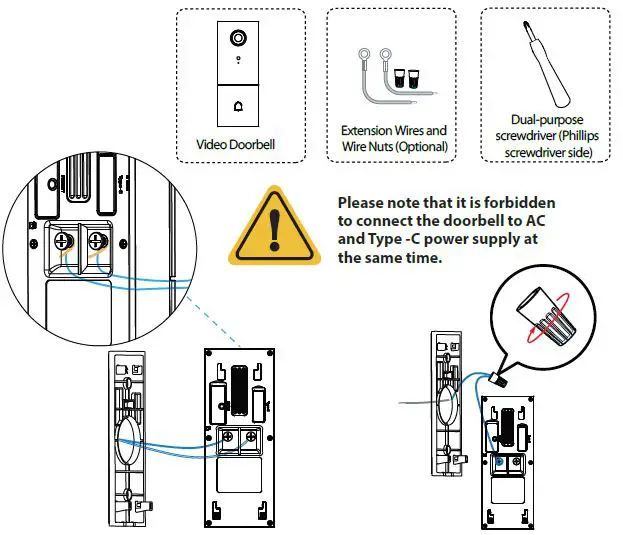 Video Doorbell

Extension Wires and Wire Nuts (Optional)

Dual-purpose screwdriver (Phillips screwdriver side)

Please note that it is forbidden to connect the doorbell to AC and Type -C power supply at the same time.