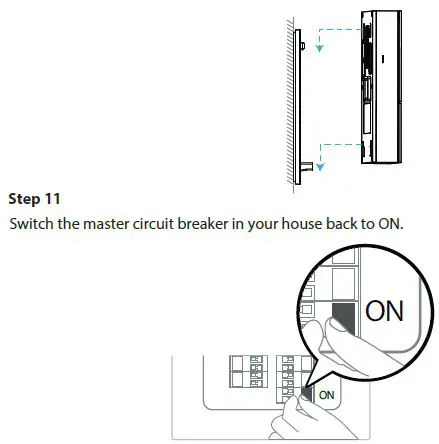 Step 11

Switch the master circuit breaker in your house back to ON.

ON

ON