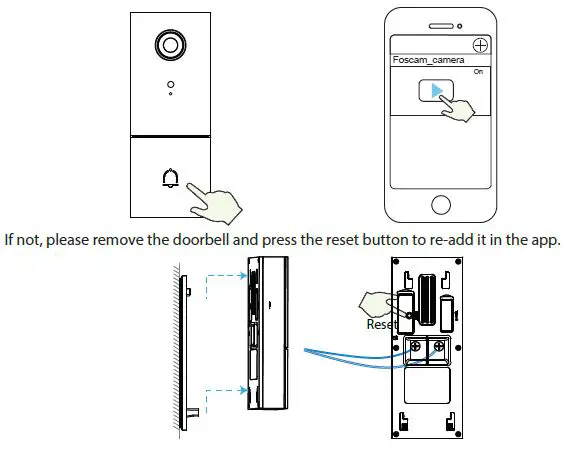 Foscam_camera

On

If not, please remove the doorbell and press the reset button to re-add it in the app.

Reset