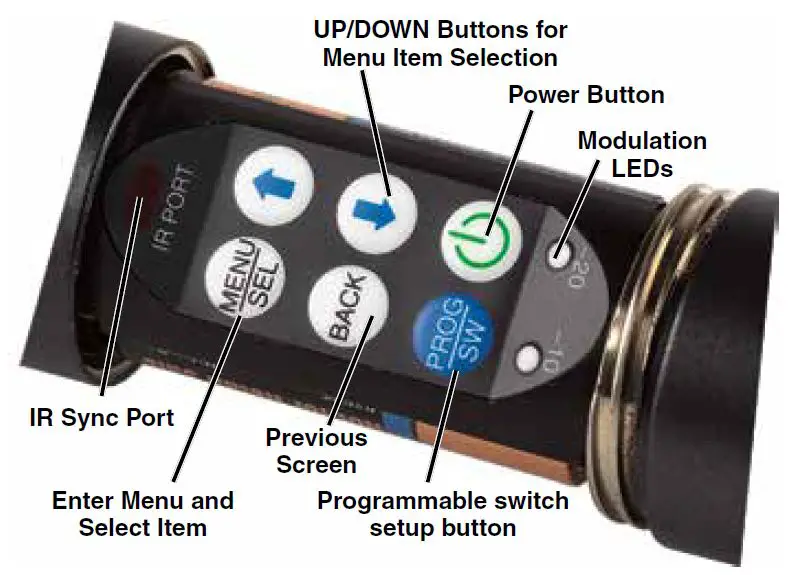 UP/DOWN Buttons for Menu Item Selection

Power Button

Modulation LEDs

IR PORT

MENU SEL

BACK

PROG SW

-20

-10

IR Sync Port

Previous Screen

Enter Menu and Select Item

Programmable switch setup button