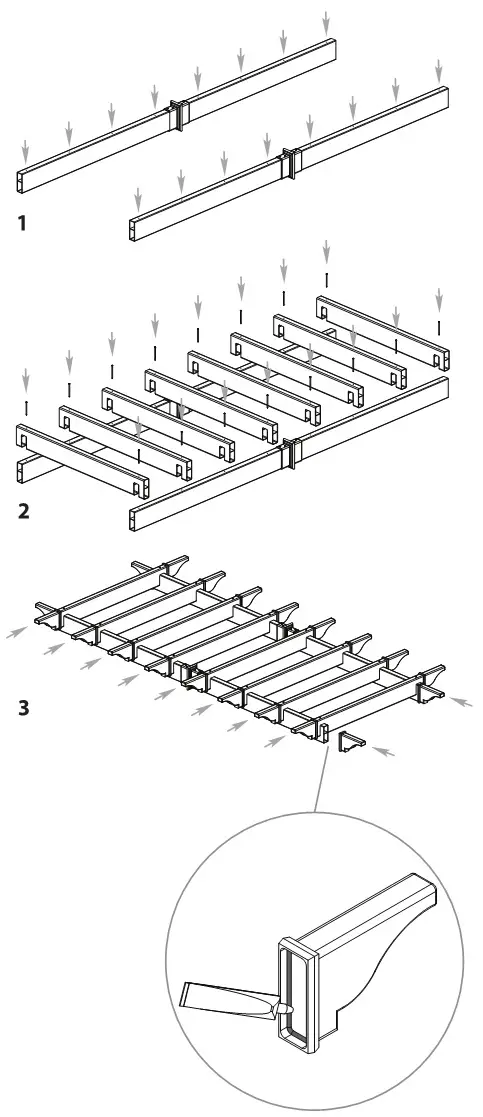 1

2

3