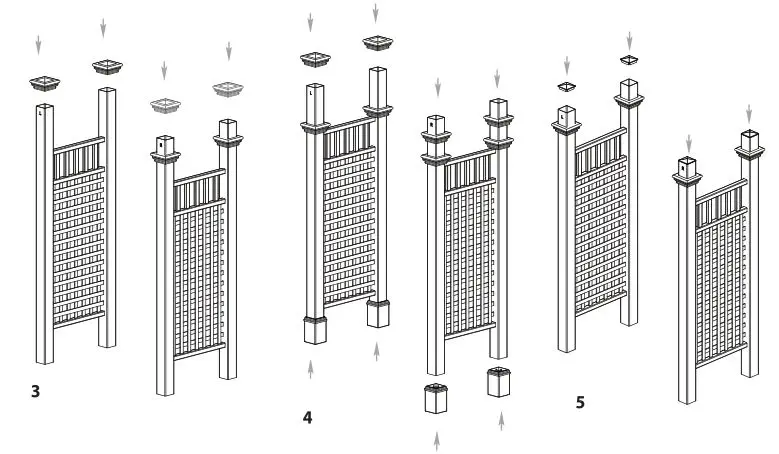 3

4

5