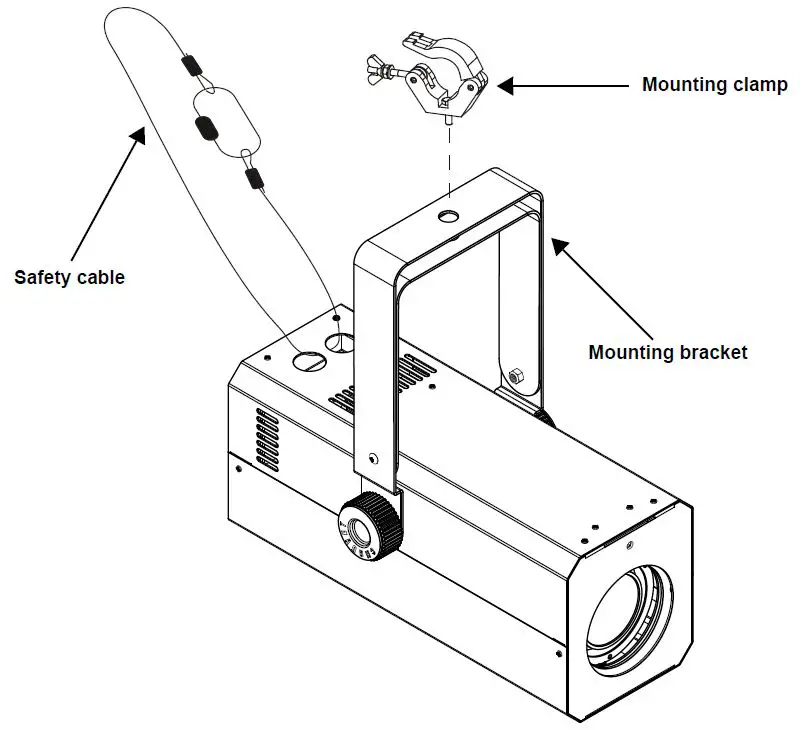 Mounting clamp

Safety cable

Mounting bracket