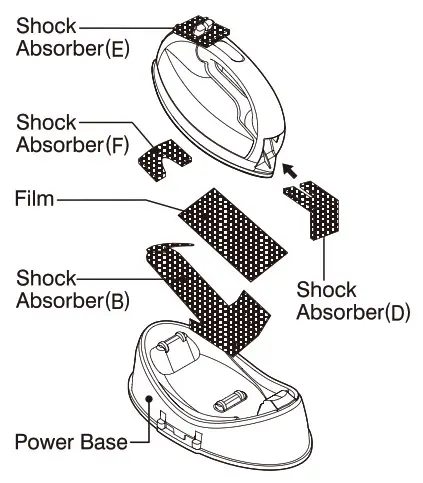 Shock Absorber(E)

Shock Absorber(F)

Film

Shock Absorber(B)

Shock Absorber(D)

Power Base