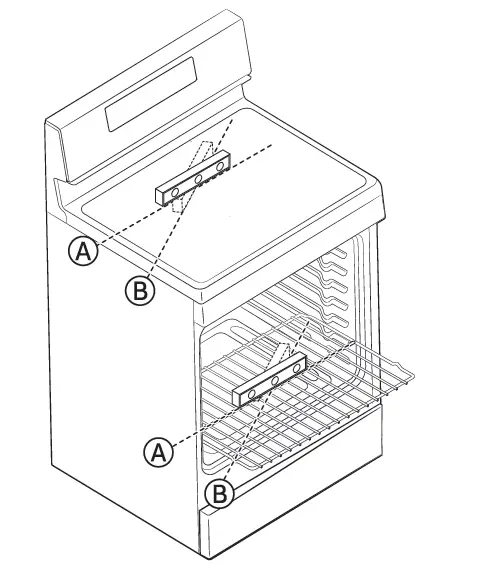 A
B
A
B