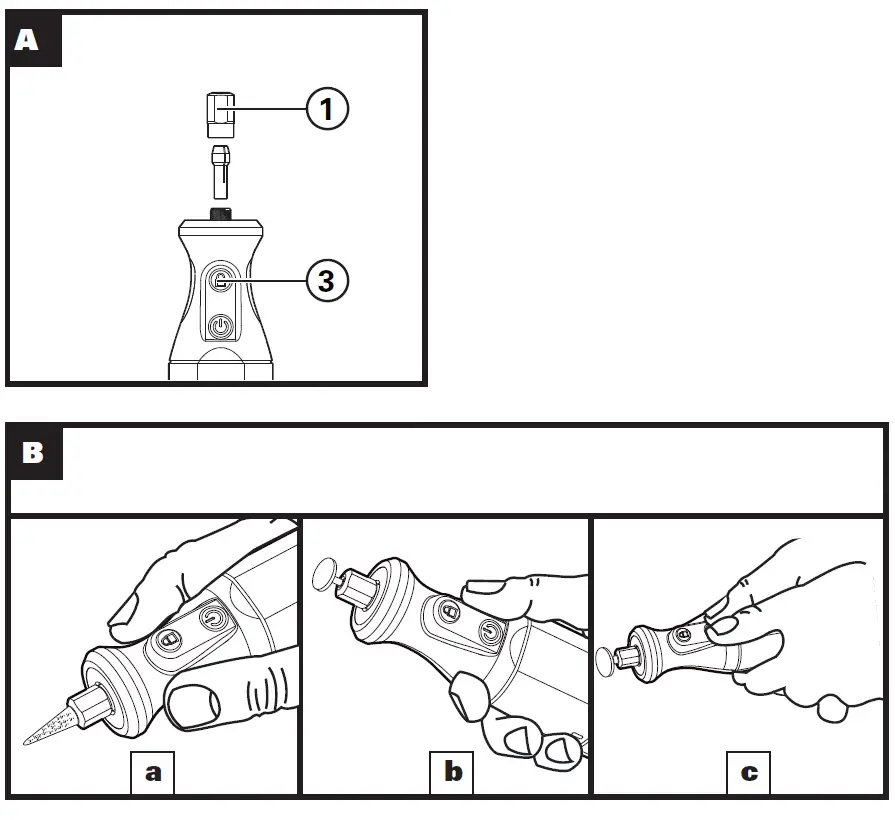 A

1

3

B

a

b

c