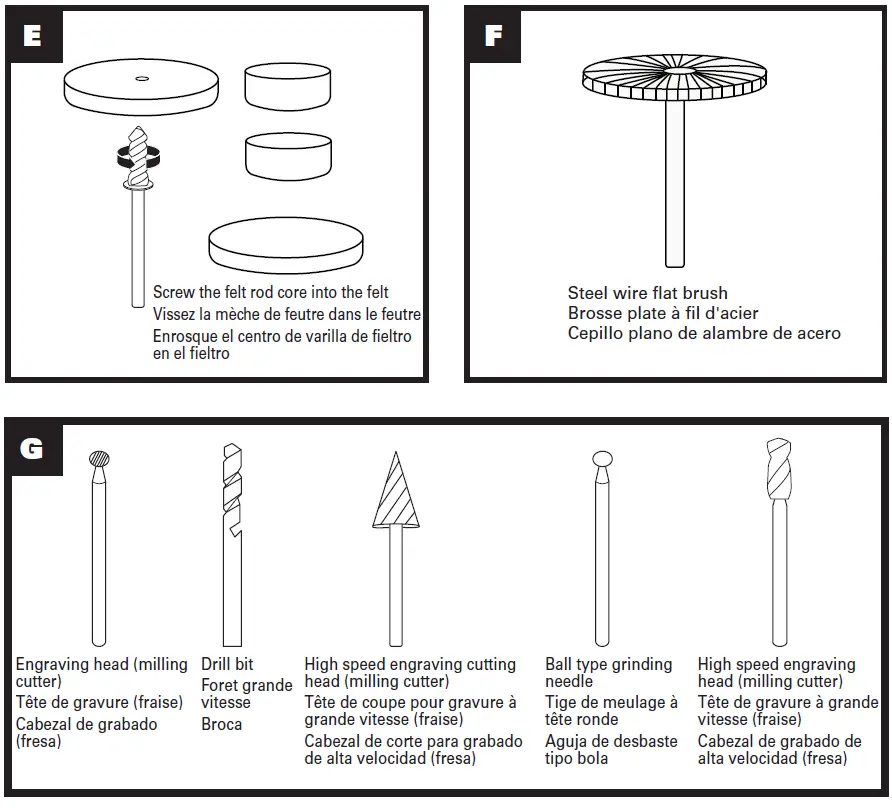 E

Screw the felt rod core into the felt
Vissez la mèche de feutre dans le feutre
Enrosque el centro de varilla de fieltro en el fieltro

F

Steel wire flat brush
Brosse plate à fil d'acier
Cepillo plano de alambre de acero

G

Engraving head (milling cutter)
Tête de gravure (fraise)
Cabezal de grabado (fresa)

Drill bit
Foret grande vitesse
Broca

High speed engraving cutting head (milling cutter)
Tête de coupe pour gravure à grande vitesse (fraise)
Cabezal de corte para grabado de alta velocidad (fresa)

Ball type grinding needle
Tige de meulage à tête ronde
Aguja de desbaste tipo bola

High speed engraving head (milling cutter)
Tête de gravure à grande vitesse (fraise)
Cabezal de grabado de alta velocidad (fresa)