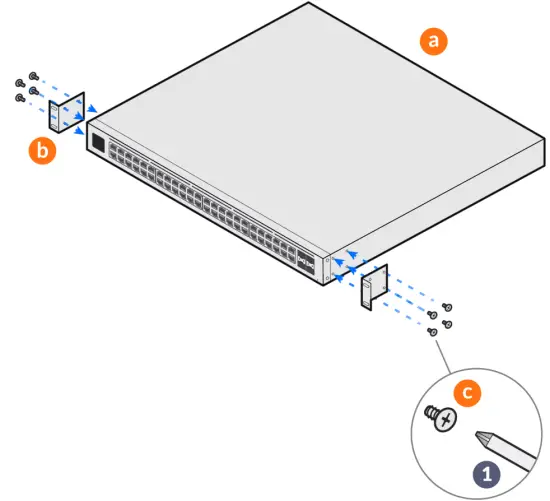 a
b
c
1