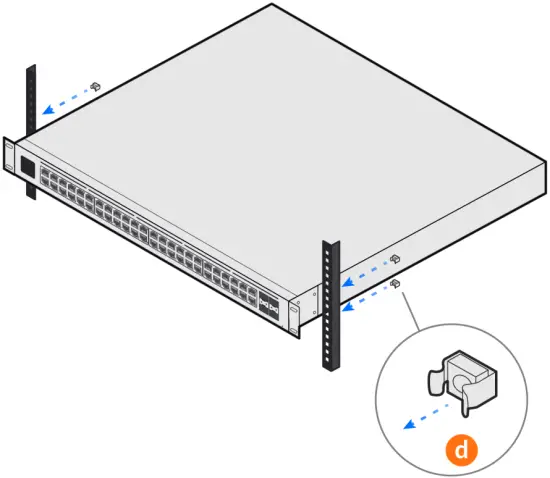 d