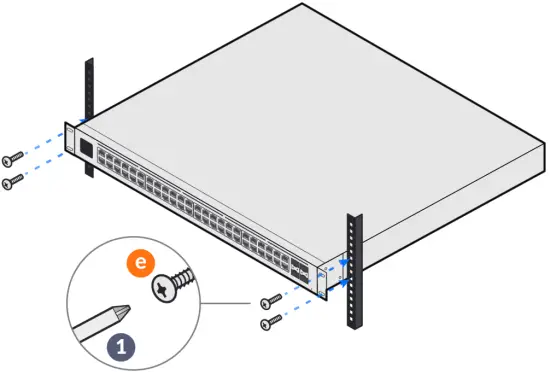 e
1