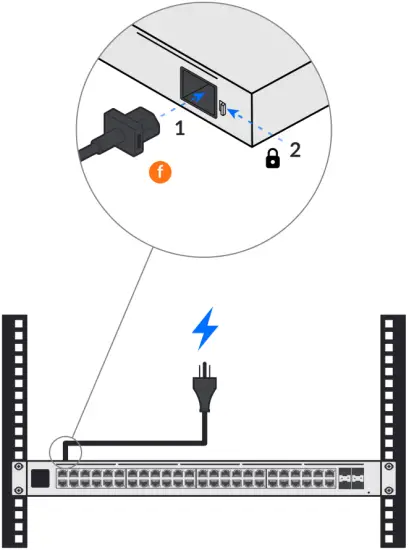 1
2
f