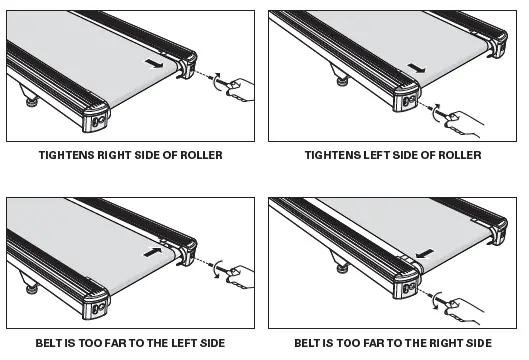 TIGHTENS RIGHT SIDE OF ROLLER

TIGHTENS LEFT SIDE OF ROLLER

BELT IS TOO FAR TO THE LEFT SIDE

BELT IS TOO FAR TO THE RIGHT SIDE