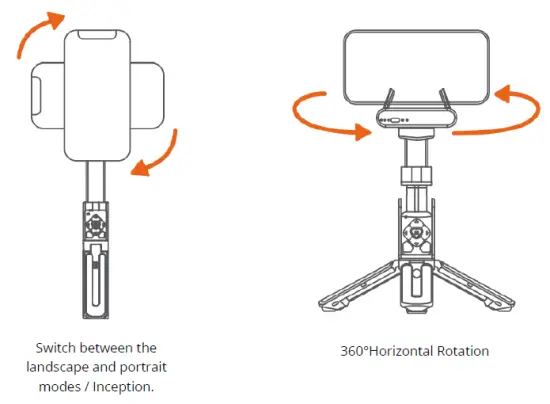 Switch between the landscape and portrait modes / Inception.

360°Horizontal Rotation