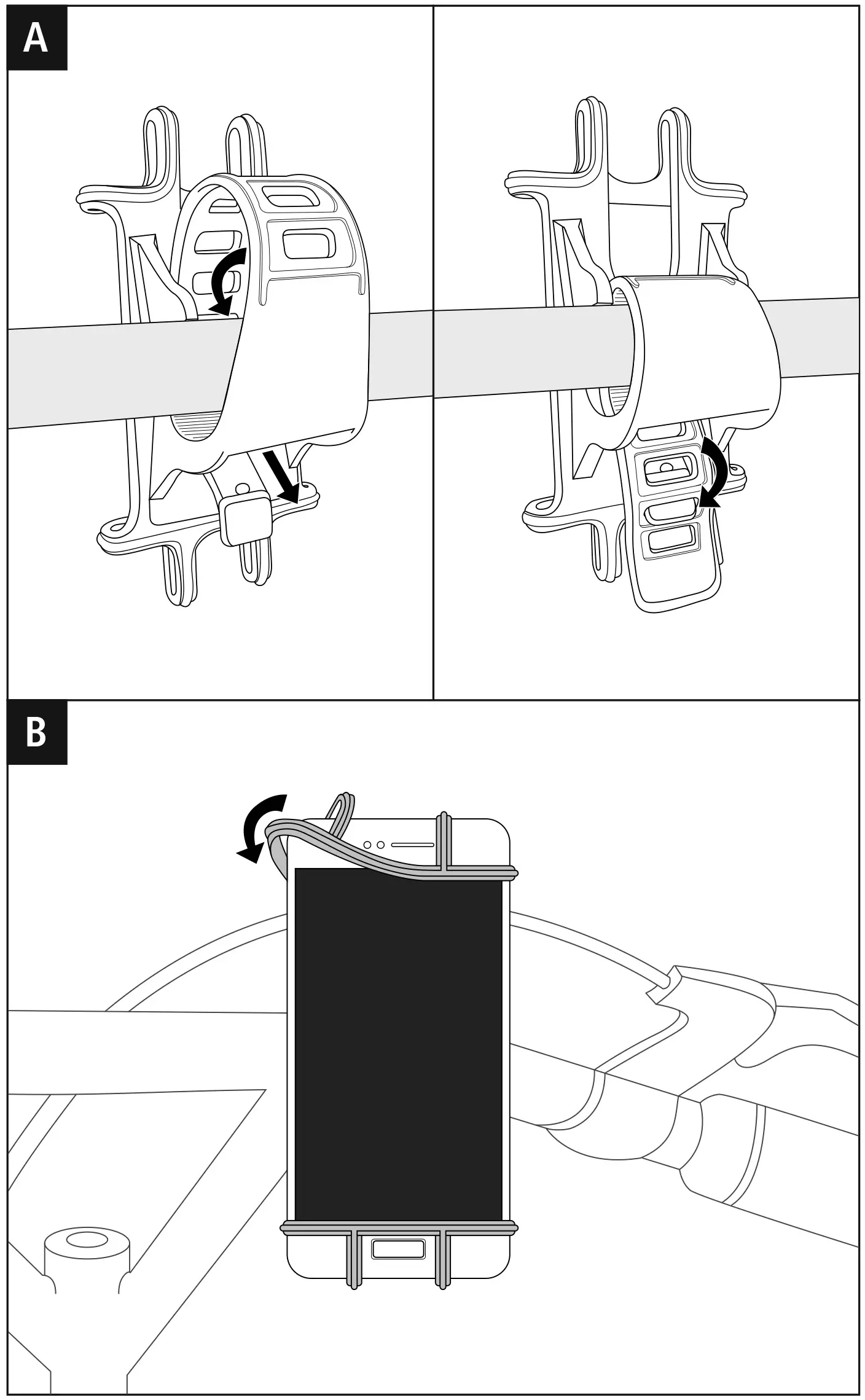 A

B