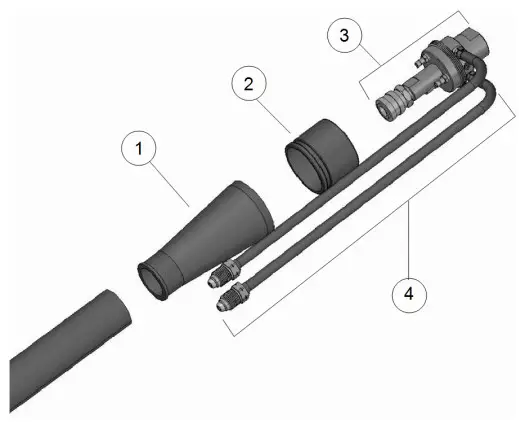 3
2
1
4