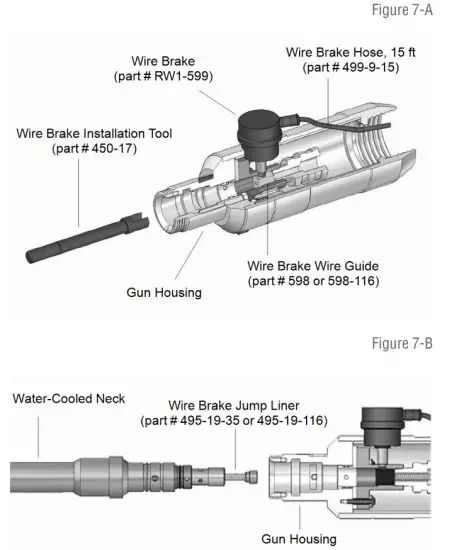 Figure 7-A

Wire Brake
(part # RW1-599)

Wire Brake Hose, 15 ft
(part # 499-9-15)

Wire Brake Installation Tool
(part # 450-17)

Wire Brake Wire Guide
(part # 598 or 598-116)

Gun Housing

Figure 7-B

Water-Cooled Neck

Wire Brake Jump Liner
(part # 495-19-35 or 495-19-116)

Gun Housing