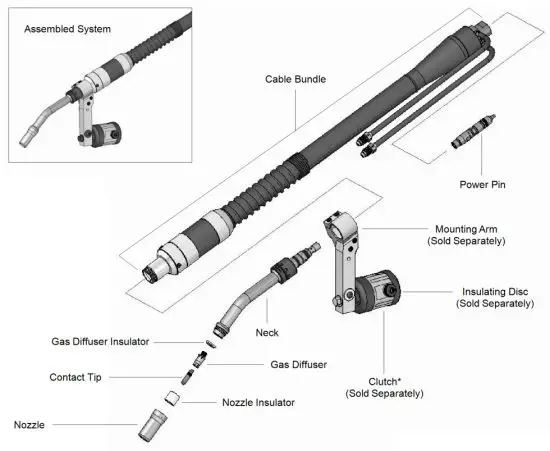 Assembled System

Cable Bundle

Power Pin

Mounting Arm
(Sold Separately)

Insulating Disc
(Sold Separately)

Neck

Gas Diffuser Insulator

Gas Diffuser

Contact Tip

Clutch*
(Sold Separately)

Nozzle Insulator

Nozzle