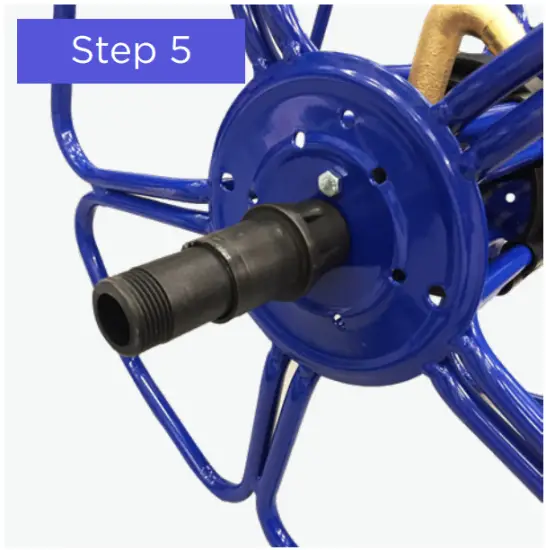 Step 5