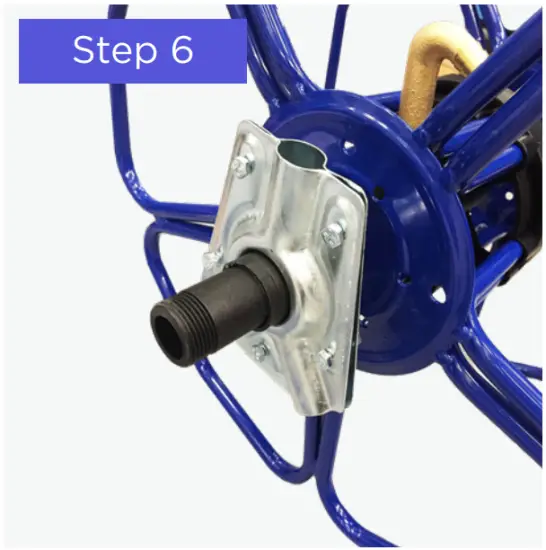 Step 6