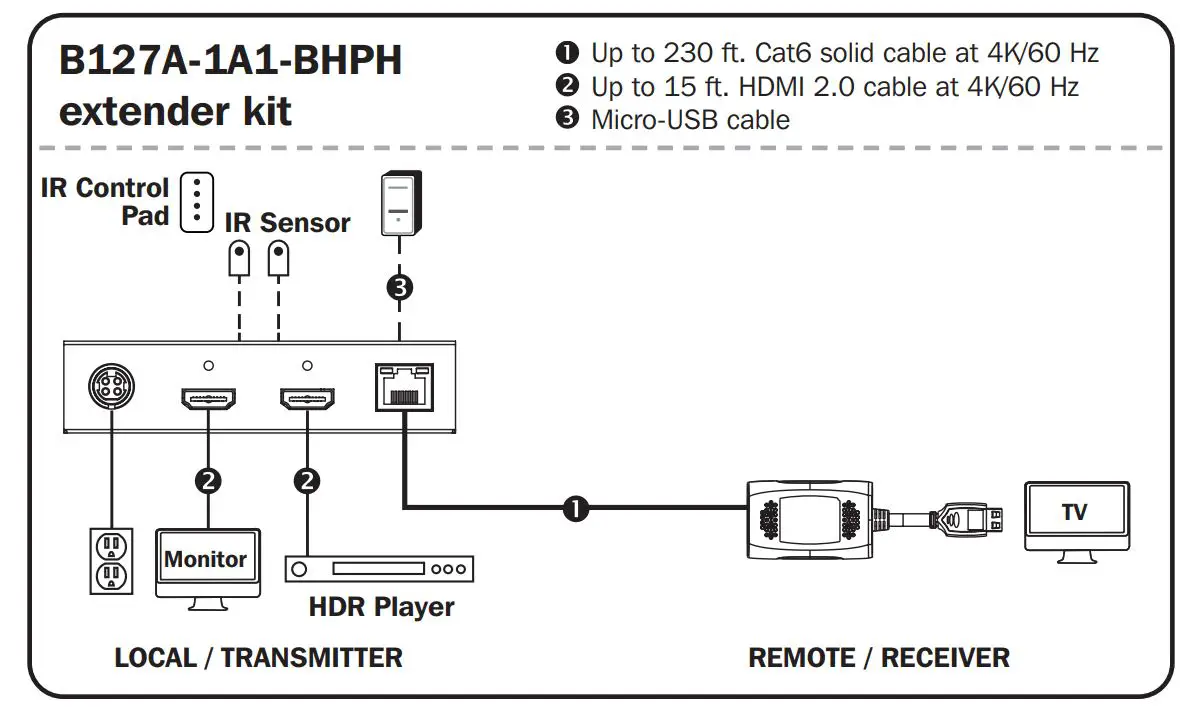 B127A-1A1-BHPH extender kit

❶ Up to 230 ft. Cat6 solid cable at 4K/60 Hz
❷ Up to 15 ft. HDMI 2.0 cable at 4K/60 Hz
❸ Micro-USB cable

IR Control Pad

IR Sensor

❸

❷

❷

❶

Monitor

HDR Player

TV

LOCAL / TRANSMITTER

REMOTE / RECEIVER