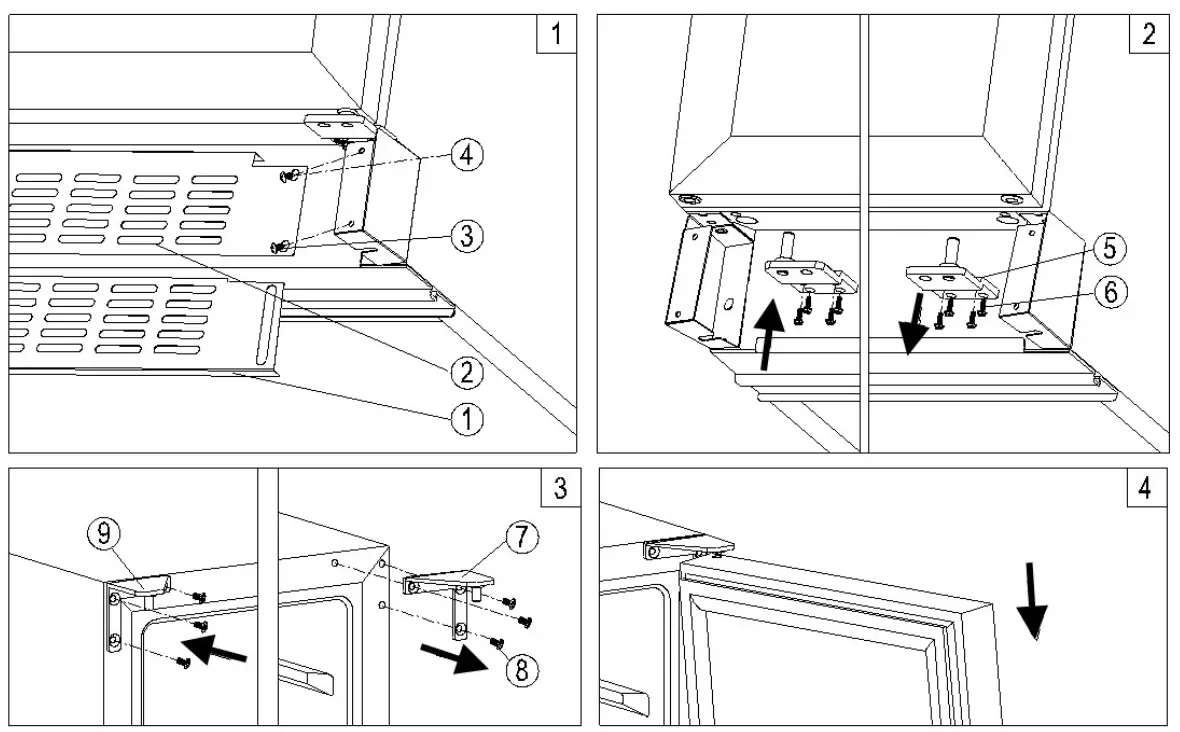 1
4
3
2
1

2
5
6

3
9
7
8

4