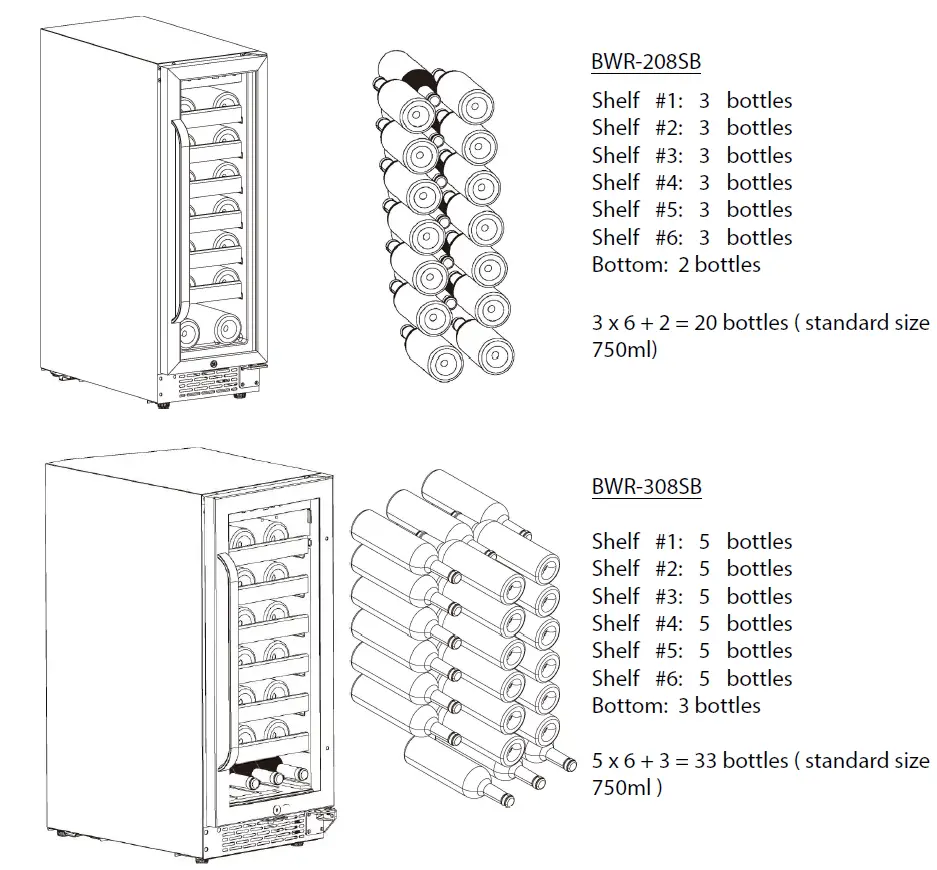 BWR-208SB

Shelf #1: 3 bottles
Shelf #2: 3 bottles
Shelf #3: 3 bottles
Shelf #4: 3 bottles
Shelf #5: 3 bottles
Shelf #6: 3 bottles
Bottom: 2 bottles

3 x 6 + 2 = 20 bottles ( standard size 750ml)

BWR-308SB

Shelf #1: 5 bottles
Shelf #2: 5 bottles
Shelf #3: 5 bottles
Shelf #4: 5 bottles
Shelf #5: 5 bottles
Shelf #6: 5 bottles
Bottom: 3 bottles

5 x 6 + 3 = 33 bottles ( standard size 750ml )