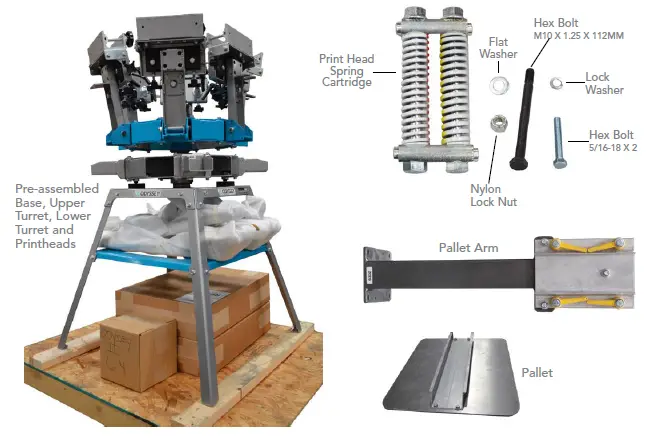 Pre-assembled Base, Upper Turret, Lower Turret and Printheads

Print Head Spring Cartridge

Flat Washer

Hex Bolt
M10 X 1.25 X 112MM

Lock Washer

Hex Bolt
5/16-18 X 2

Nylon Lock Nut

Pallet Arm

Pallet