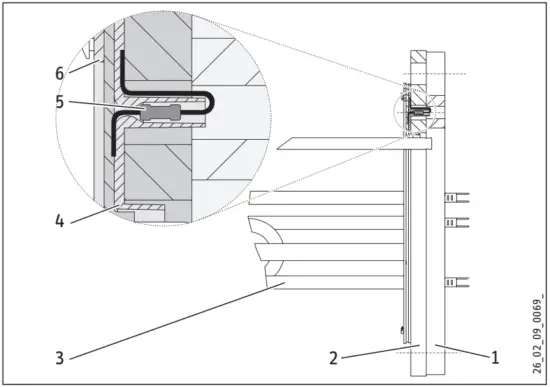 6
5
4
3
2
1
26_02_09_0069_