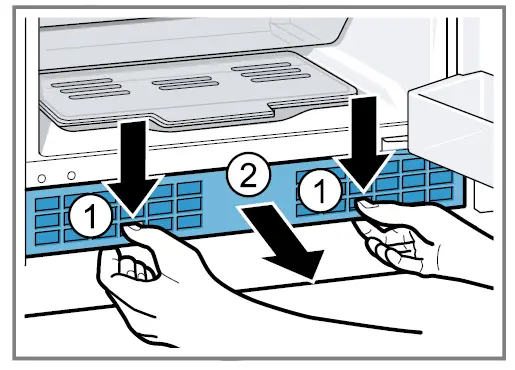 1
2
1