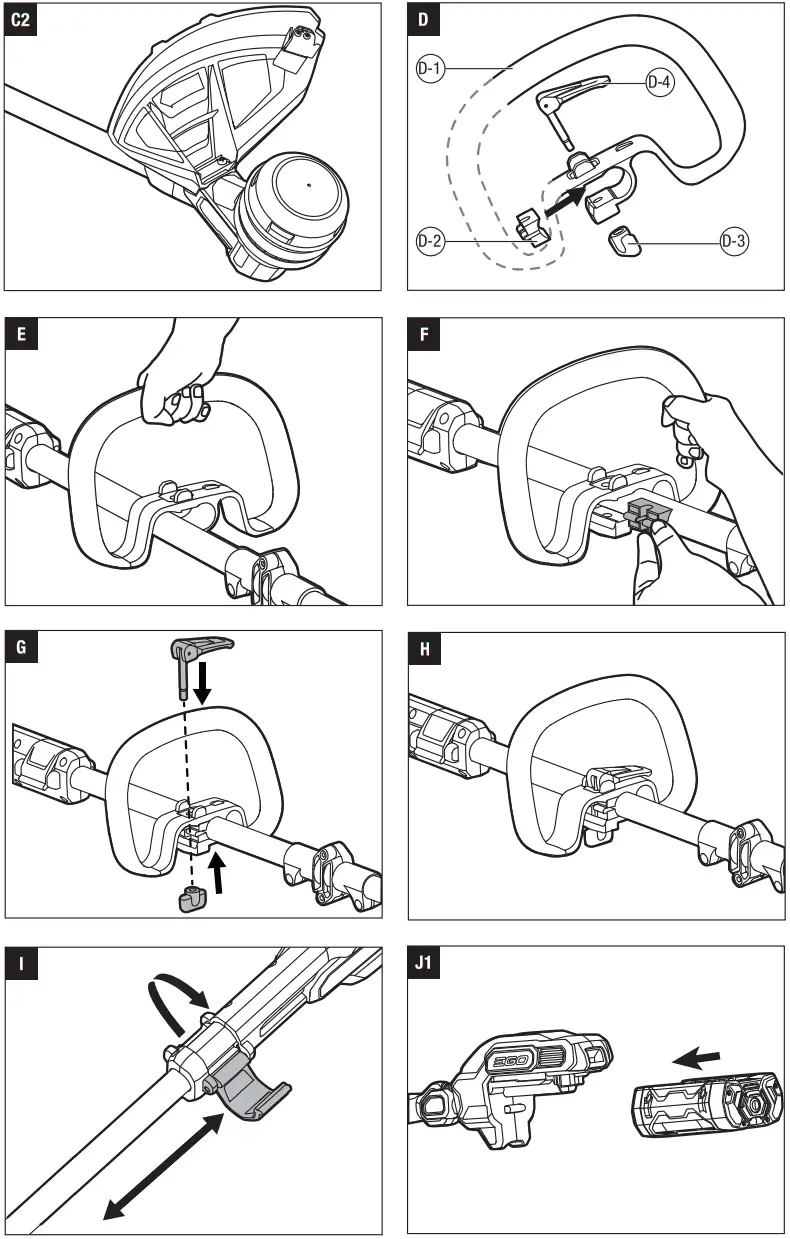 C2

D

D-1

D-4

D-2

D-3

E

F

G

H

I

J1

EGO