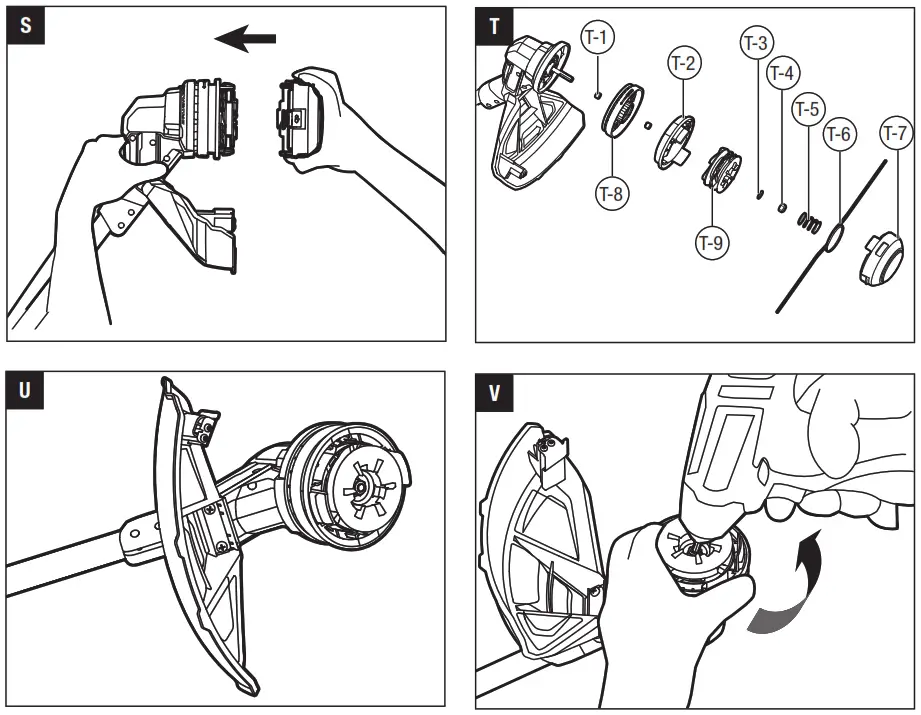 S

T

T-1

T-2

T-3

T-4

T-5

T-6

T-7

T-8

T-9

U

V