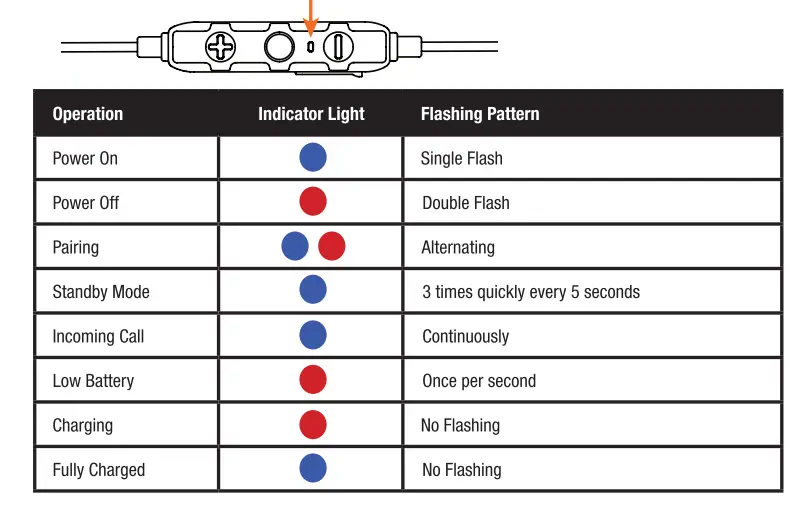 | Operation | Indicator Light | Flashing Pattern |
|---|---|---|
| Power On | | Single Flash |
| Power Off | | Double Flash |
| Pairing | | Alternating |
| Standby Mode | | 3 times quickly every 5 seconds |
| Incoming Call | | Continuously |
| Low Battery | | Once per second |
| Charging | | No Flashing |
| Fully Charged | | No Flashing |