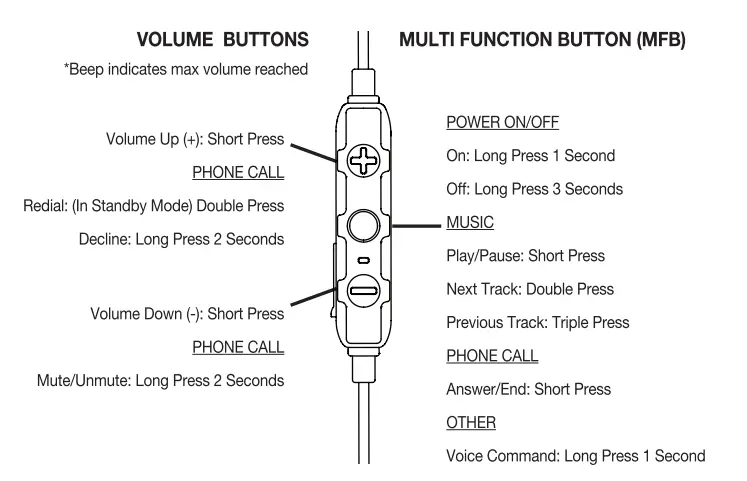 VOLUME BUTTONS

*Beep indicates max volume reached

Volume Up (+): Short Press

PHONE CALL

Redial: (In Standby Mode) Double Press

Decline: Long Press 2 Seconds

Volume Down (-): Short Press

PHONE CALL

Mute/Unmute: Long Press 2 Seconds

MULTI FUNCTION BUTTON (MFB)

POWER ON/OFF

On: Long Press 1 Second

Off: Long Press 3 Seconds

MUSIC

Play/Pause: Short Press

Next Track: Double Press

Previous Track: Triple Press

PHONE CALL

Answer/End: Short Press

OTHER

Voice Command: Long Press 1 Second