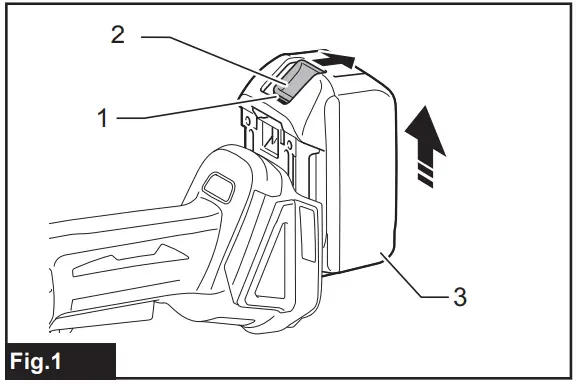 2
1
3
Fig.1