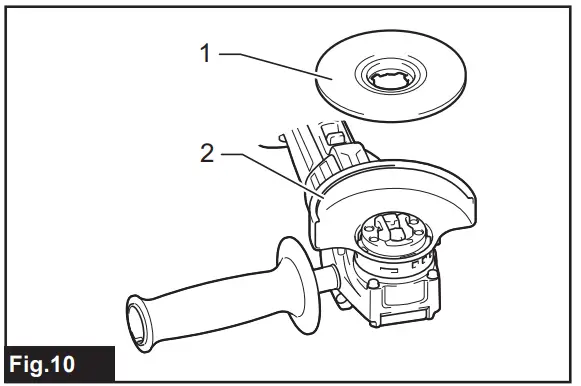 1
2
Fig.10