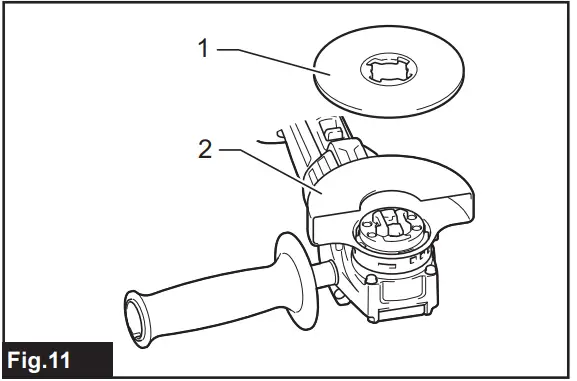 1
2
Fig.11