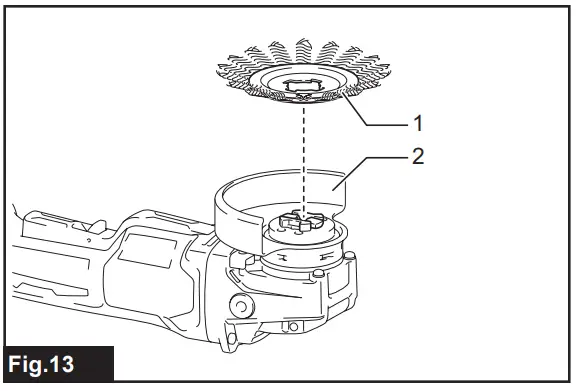 1
2
Fig.13