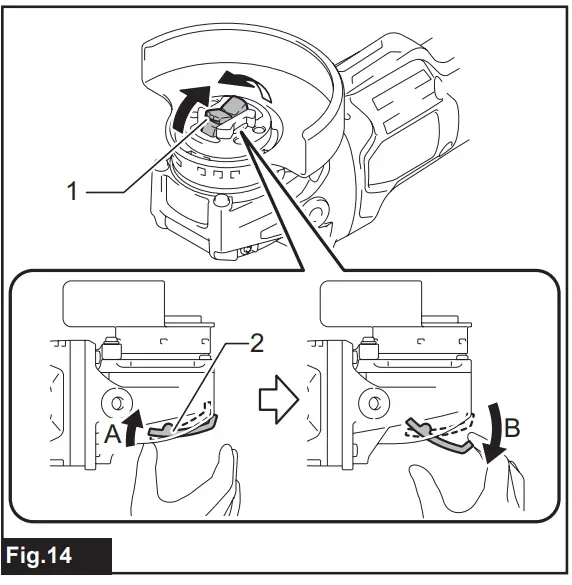 1
2
A
B
Fig.14