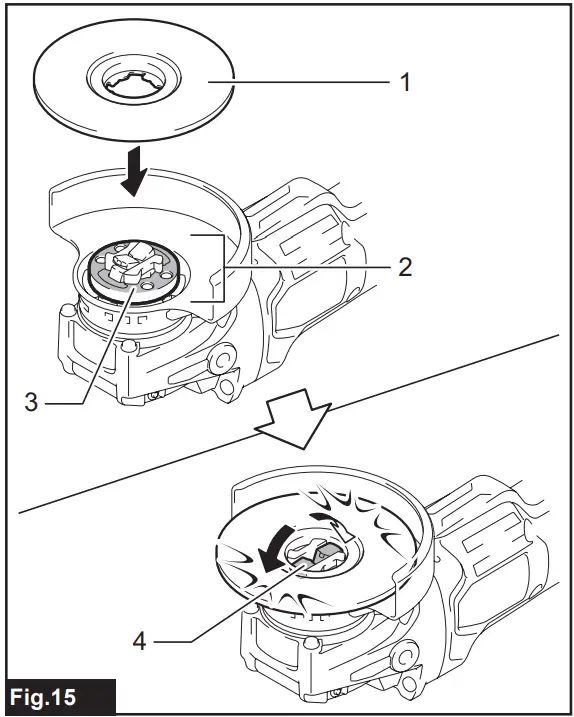 1

2

3

4

Fig.15