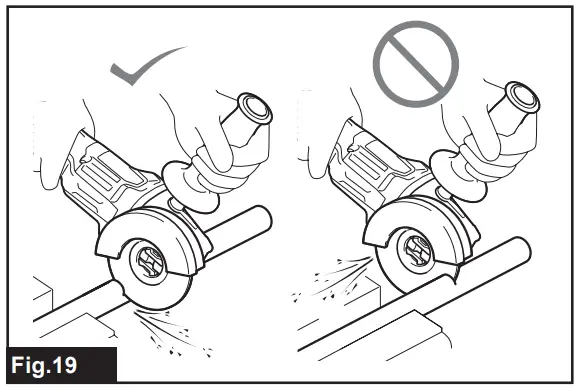 Fig.19