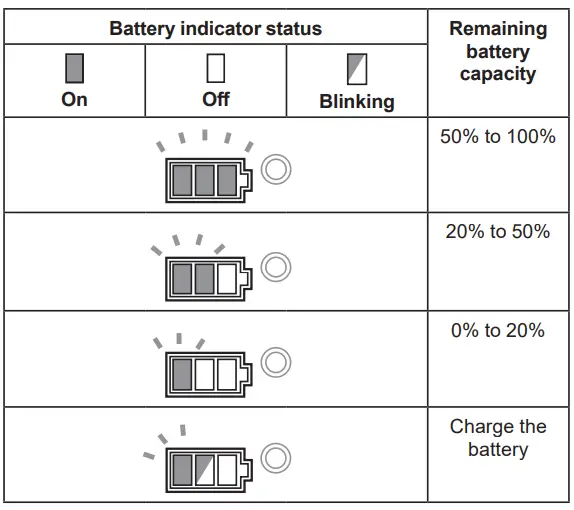 | Battery indicator status | | | Remaining battery capacity |
|---|---|---|---|
| On | Off | Blinking | |
| | | | 50% to 100% |
| | | | 20% to 50% |
| | | | 0% to 20% |
| | | | Charge the battery |