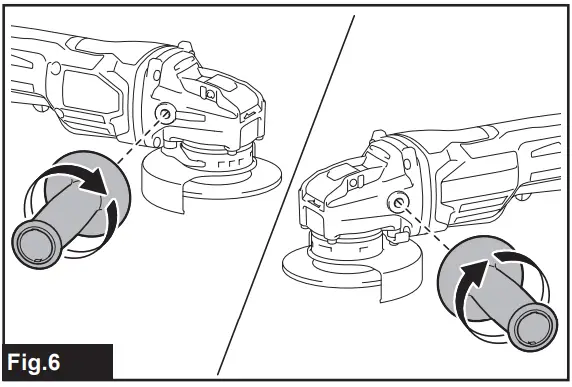 Fig.6